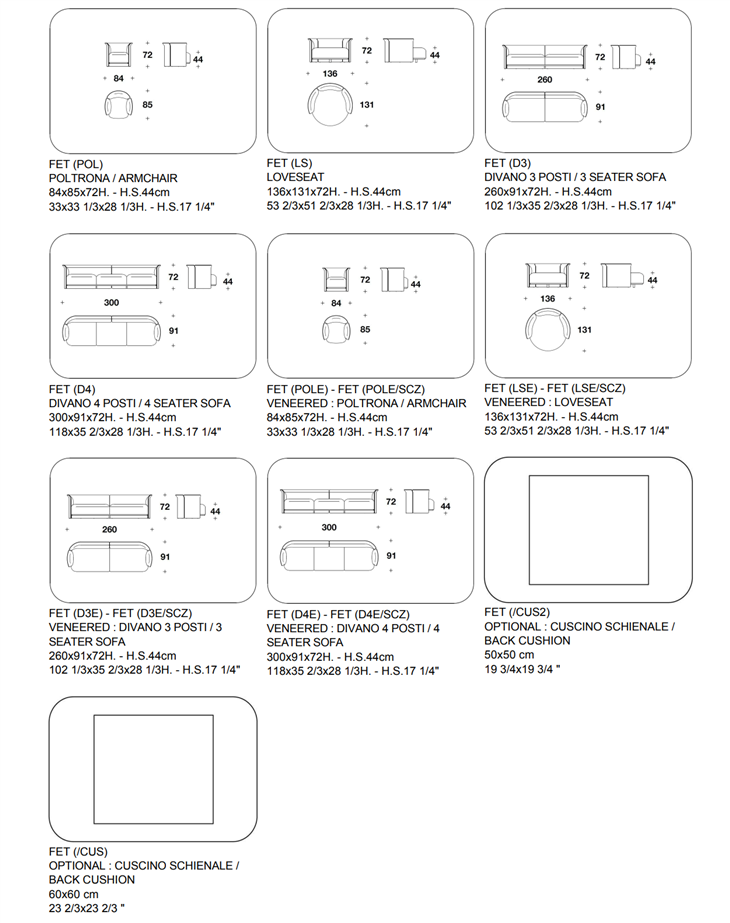 72
44
84
85

FET (POL)
POLTRONA / ARMCHAIR
84x85x72H. - H.S.44cm
33x33 1/3x28 1/3H. - H.S.17 1/4"

72
44
136
131

FET (LS)
LOVESEAT
136x131x72H. - H.S.44cm
53 2/3x51 2/3x28 1/3H. - H.S.17 1/4"

72
44
260
91

FET (D3)
DIVANO 3 POSTI / 3 SEATER SOFA
260x91x72H. - H.S.44cm
102 1/3x35 2/3x28 1/3H. - H.S.17 1/4"

72
44
300
91

FET (D4)
DIVANO 4 POSTI / 4 SEATER SOFA
300x91x72H. - H.S.44cm
118x35 2/3x28 1/3H. - H.S.17 1/4"

72
44
84
85

FET (POLE) - FET (POLE/SCZ)
VENEERED : POLTRONA / ARMCHAIR
84x85x72H. - H.S.44cm
33x33 1/3x28 1/3H. - H.S.17 1/4"

72
44
136
131

FET (LSE) - FET (LSE/SCZ)
VENEERED : LOVESEAT
136x131x72H. - H.S.44cm
53 2/3x51 2/3x28 1/3H. - H.S.17 1/4"

72
44
260
91

FET (D3E) - FET (D3E/SCZ)
VENEERED : DIVANO 3 POSTI / 3 SEATER SOFA
260x91x72H. - H.S.44cm
102 1/3x35 2/3x28 1/3H. - H.S.17 1/4"

72
44
300
91

FET (D4E) - FET (D4E/SCZ)
VENEERED : DIVANO 4 POSTI / 4 SEATER SOFA
300x91x72H. - H.S.44cm
118x35 2/3x28 1/3H. - H.S.17 1/4"

FET (/CUS2)
OPTIONAL : CUSCINO SCHIENALE / BACK CUSHION
50x50 cm
19 3/4x19 3/4 "

FET (/CUS)
OPTIONAL : CUSCINO SCHIENALE / BACK CUSHION
60x60 cm
23 2/3x23 2/3 "